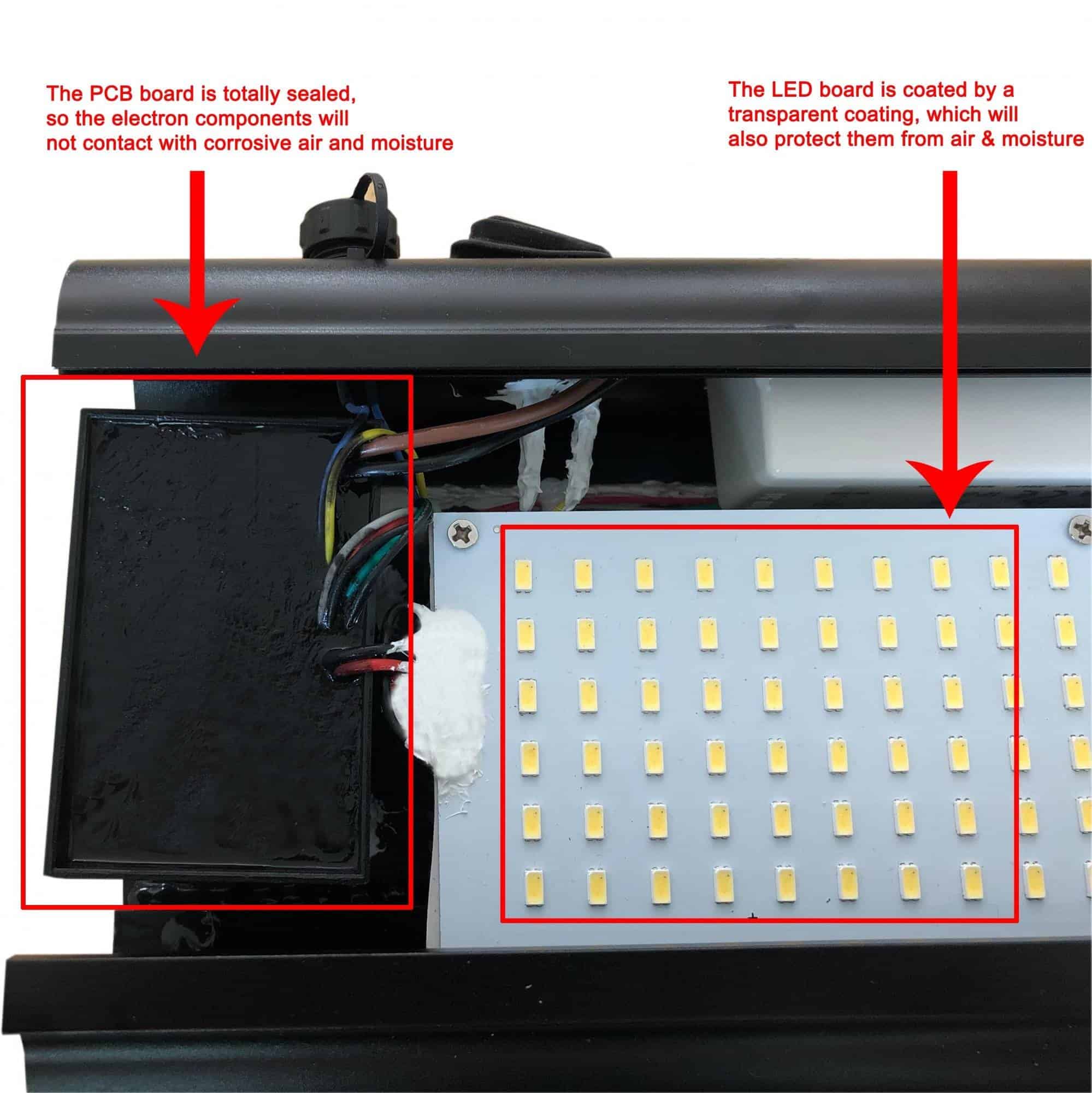 The PCB board is totally sealed, so the electron components will not contact with corrosive air and moisture

The LED board is coated by a transparent coating, which will also protect them from air & moisture